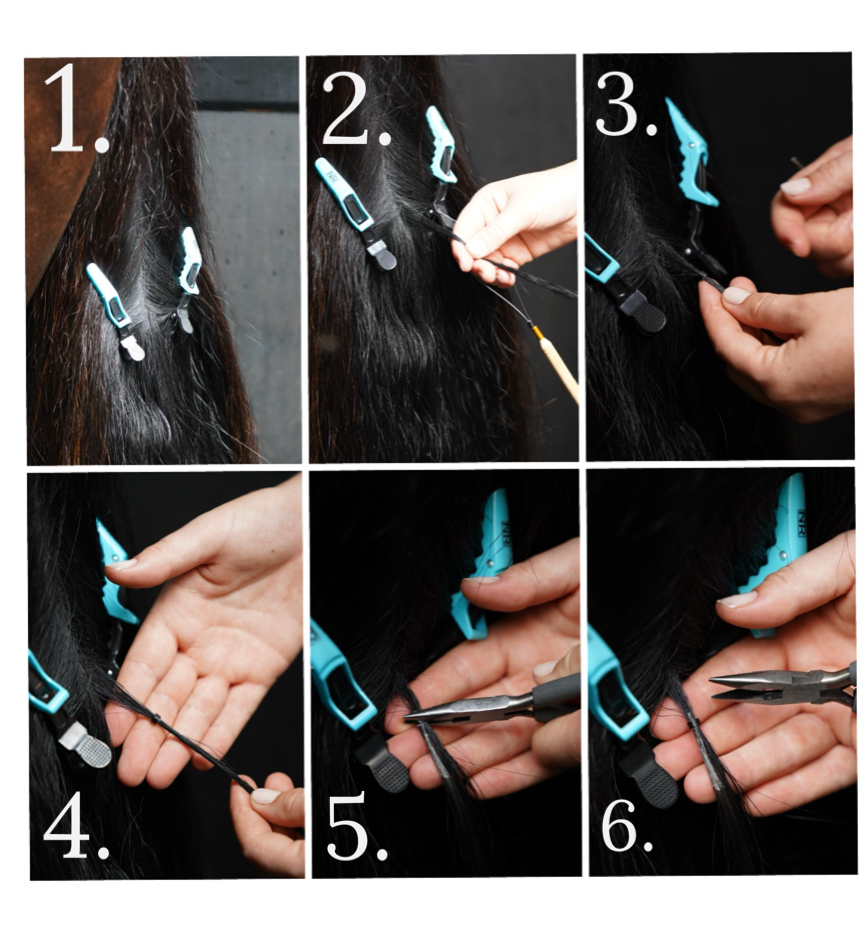 1.

2.

3.

4.

5.

6.